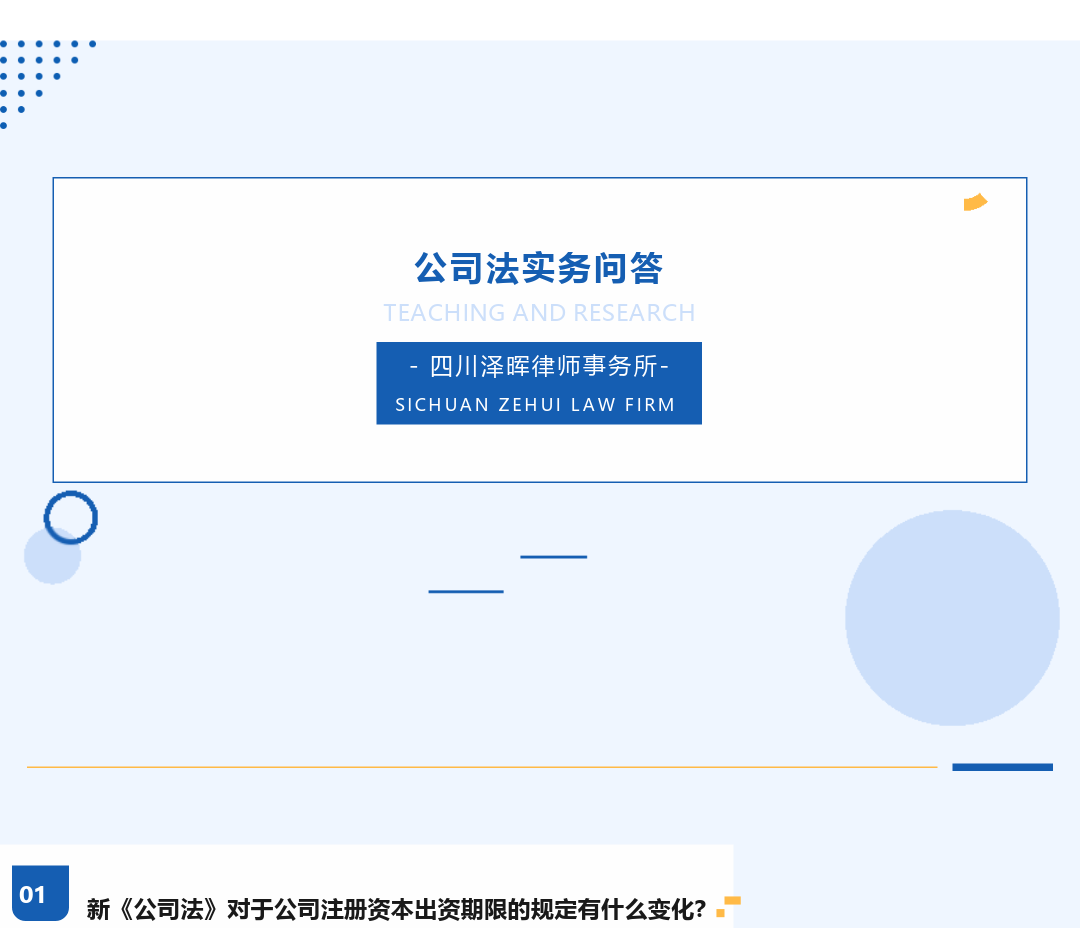 公司法实务问答

TEACHING AND RESEARCH

- 四川泽晖律师事务所-

SICHUAN ZEHUI LAW FIRM

01

新《公司法》对于公司注册资本出资期限的规定有什么变化?